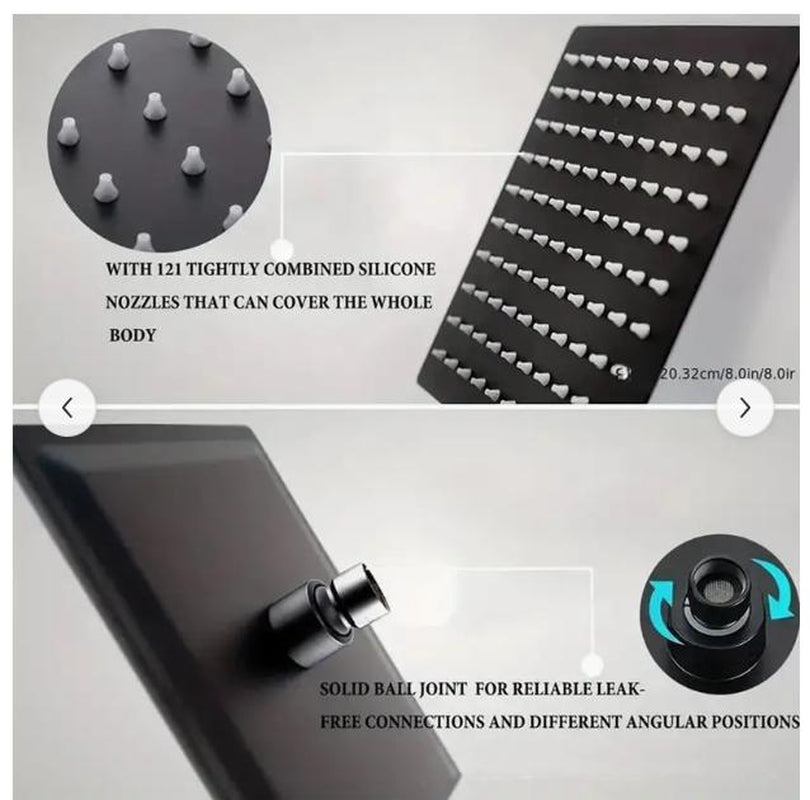 WITH 121 TIGHTLY COMBINED SILICONE NOZZLES THAT CAN COVER THE WHOLE BODY

20.32cm/8.0in/8.0ir

SOLID BALL JOINT FOR RELIABLE LEAK-FREE CONNECTIONS AND DIFFERENT ANGULAR POSITIONS